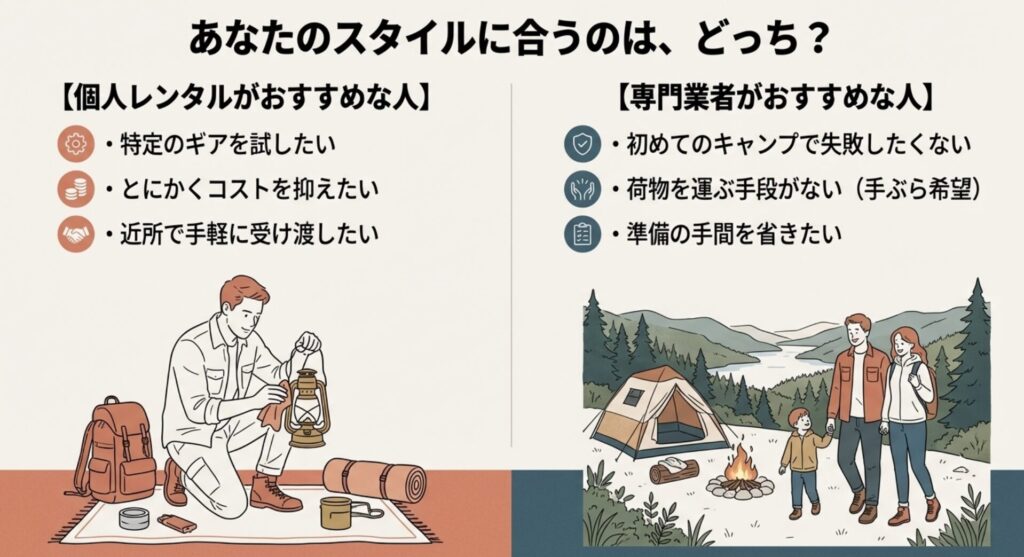 あなたのスタイルに合うのは、どっち？

【個人レンタルがおすすめな人】

・特定のギアを試したい

・とにかくコストを抑えたい

・近所で手軽に受け渡したい

【専門業者がおすすめな人】

・初めてのキャンプで失敗したくない

・荷物を運ぶ手段がない（手ぶら希望）

・準備の手間を省きたい